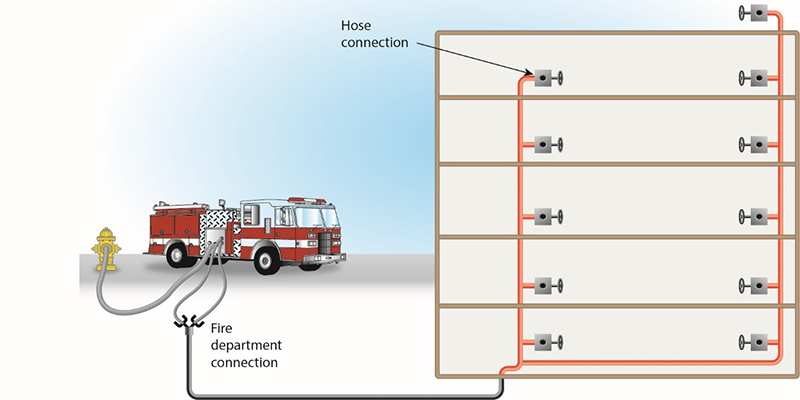 Hose connection

Fire department connection